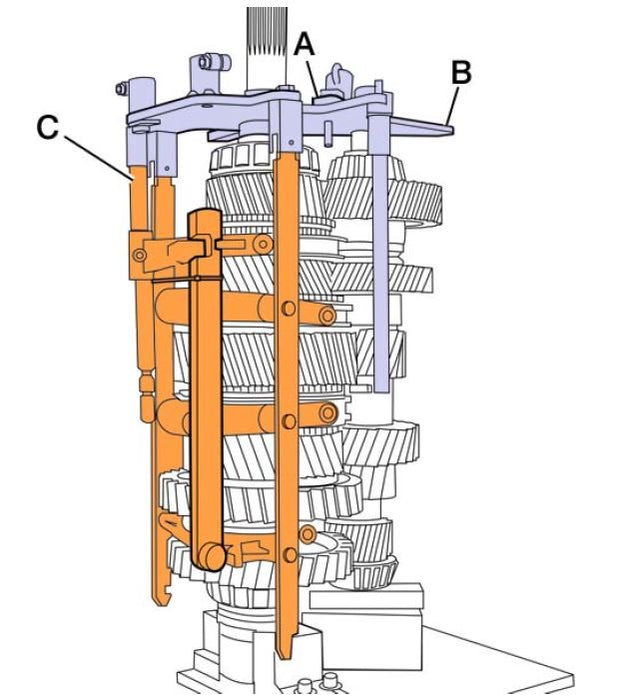 A
B
C